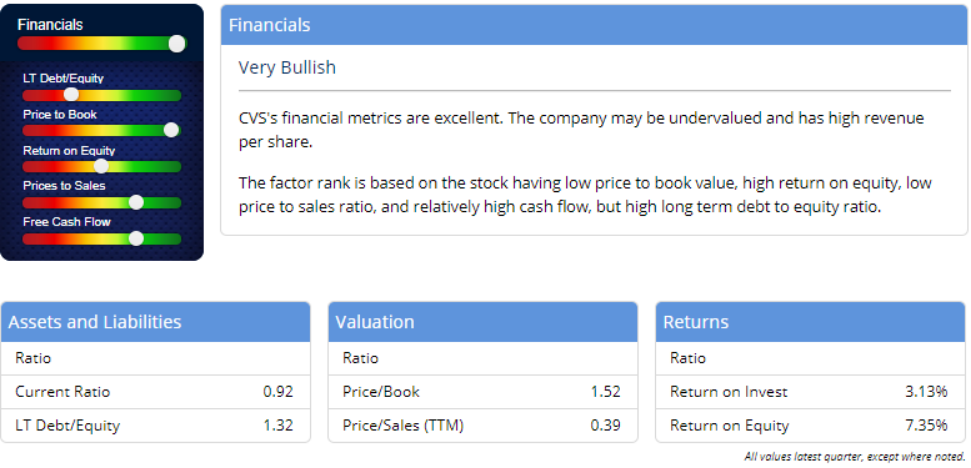 Financials

LT Debt/Equity

Price to Book

Return on Equity

Prices to Sales

Free Cash Flow

Financials

Very Bullish

CVS's financial metrics are excellent. The company may be undervalued and has high revenue per share.

The factor rank is based on the stock having low price to book value, high return on equity, low price to sales ratio, and relatively high cash flow, but high long term debt to equity ratio.

Assets and Liabilities

| Ratio | |
|---|---|
| Current Ratio | 0.92 |
| LT Debt/Equity | 1.32 |

Valuation

| Ratio | |
|---|---|
| Price/Book | 1.52 |
| Price/Sales (TTM) | 0.39 |

Returns

| Ratio | |
|---|---|
| Return on Invest | 3.13% |
| Return on Equity | 7.35% |

All values latest quarter, except where noted.