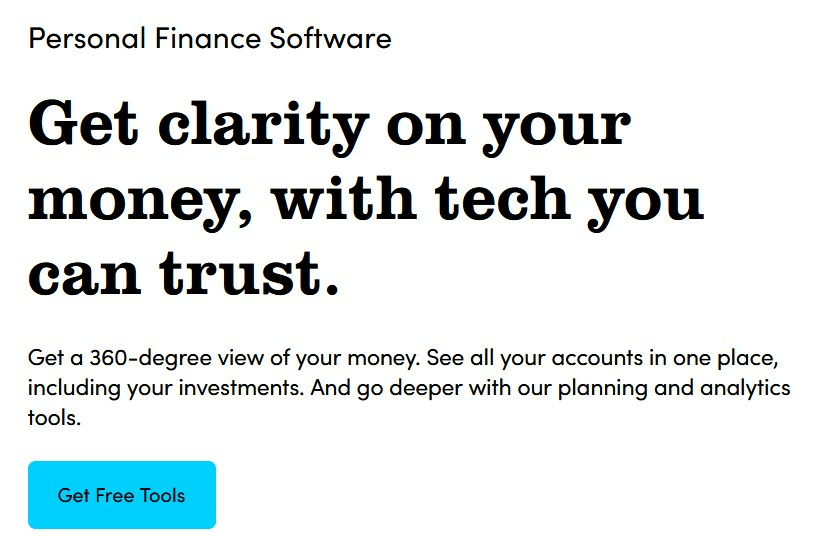 Personal Finance Software

Get clarity on your money, with tech you can trust.

Get a 360-degree view of your money. See all your accounts in one place, including your investments. And go deeper with our planning and analytics tools.

Get Free Tools